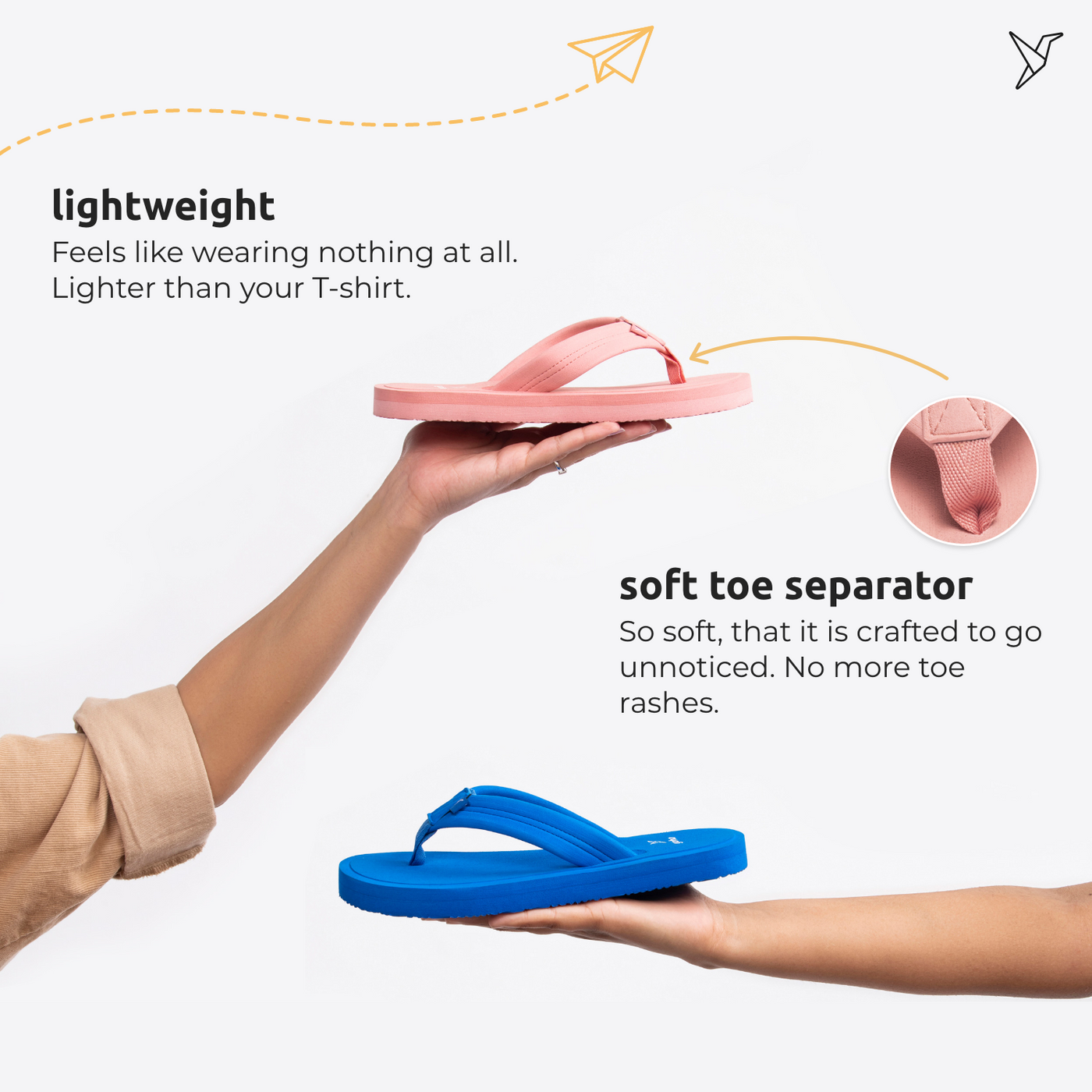 lightweight
Feels like wearing nothing at all. Lighter than your T-shirt.

soft toe separator
So soft, that it is crafted to go unnoticed. No more toe rashes.