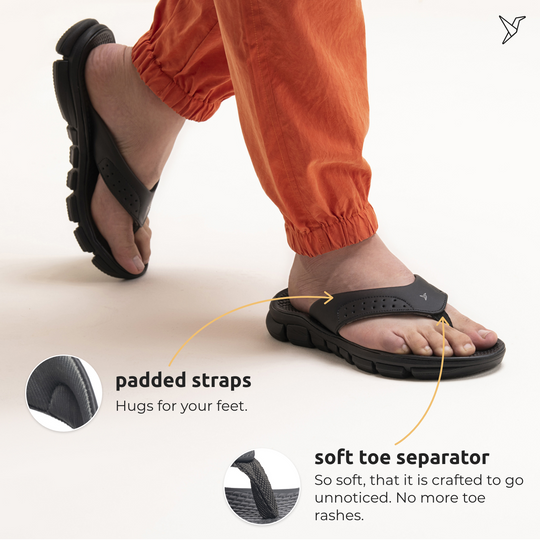 padded straps

Hugs for your feet.

soft toe separator

So soft, that it is crafted to go unnoticed. No more toe rashes.