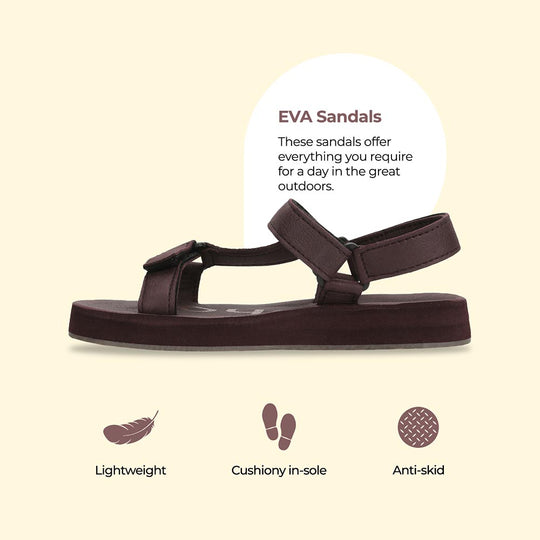 EVA Sandals

These sandals offer everything you require for a day in the great outdoors.

Lightweight

Cushiony in-sole

Anti-skid