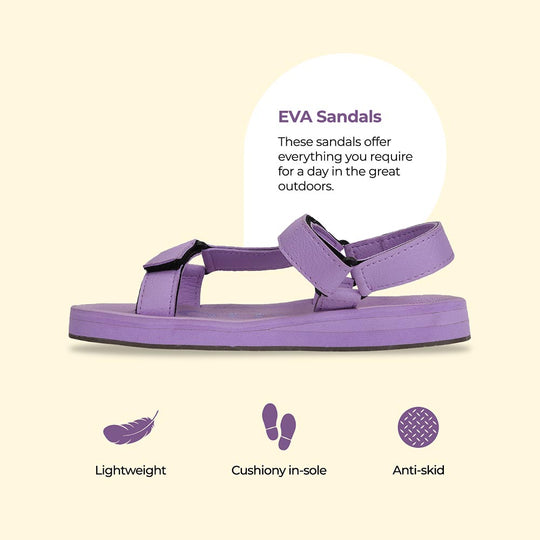 EVA Sandals

These sandals offer everything you require for a day in the great outdoors.

Lightweight

Cushiony in-sole

Anti-skid