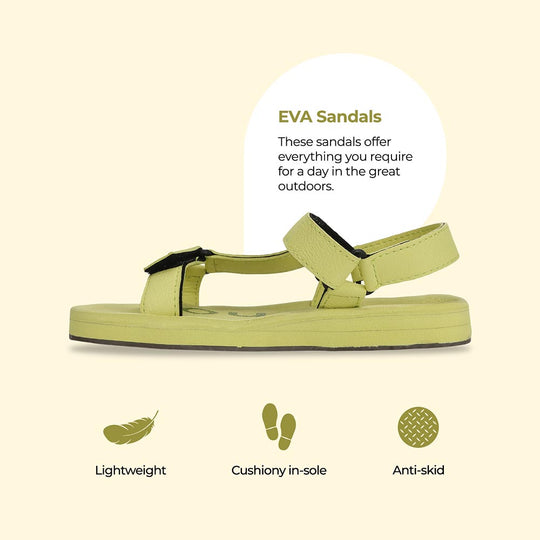 EVA Sandals

These sandals offer everything you require for a day in the great outdoors.

Lightweight

Cushiony in-sole

Anti-skid