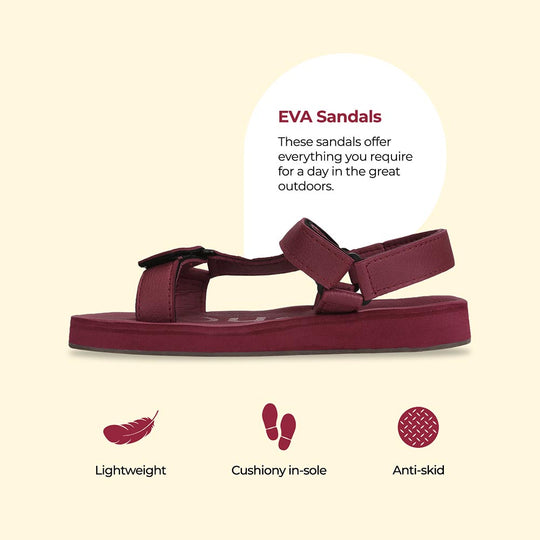 EVA Sandals

These sandals offer everything you require for a day in the great outdoors.

Lightweight

Cushiony in-sole

Anti-skid