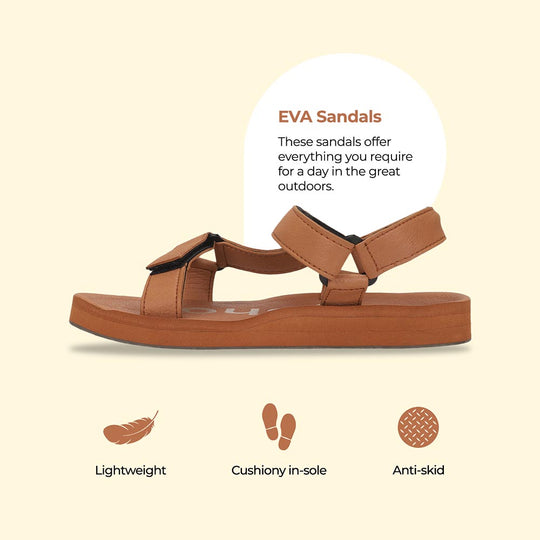 EVA Sandals

These sandals offer everything you require for a day in the great outdoors.

Lightweight

Cushiony in-sole

Anti-skid