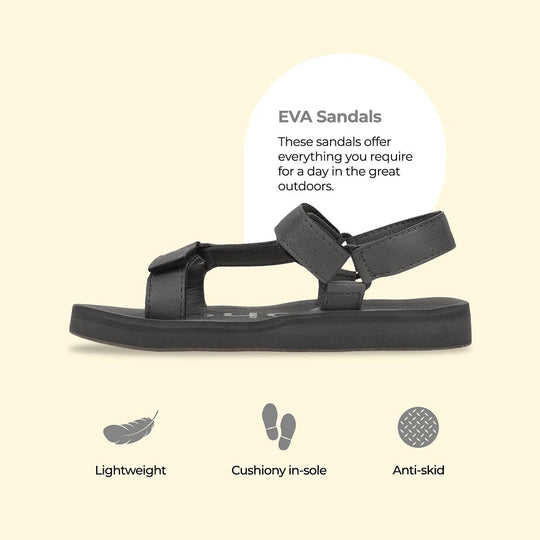 EVA Sandals

These sandals offer everything you require for a day in the great outdoors.

Lightweight

Cushiony in-sole

Anti-skid