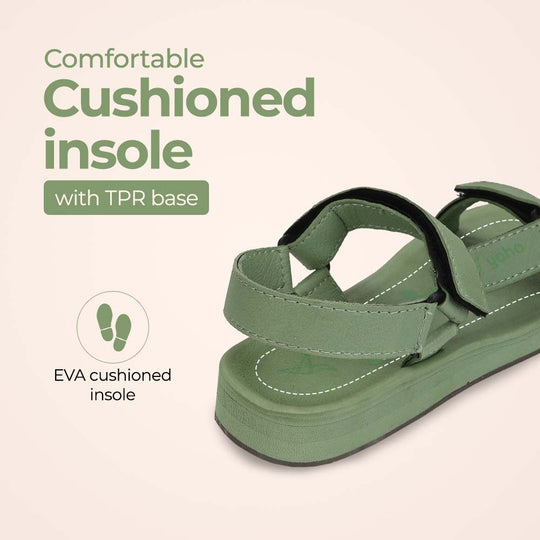 Comfortable
Cushioned insole
with TPR base

EVA cushioned insole

yoho