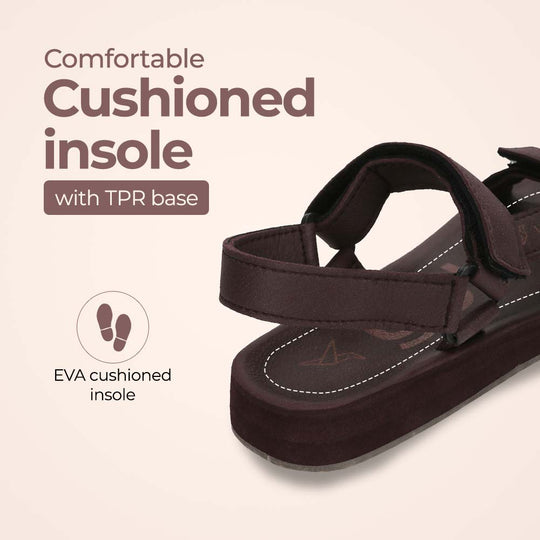 Comfortable
Cushioned insole
with TPR base

EVA cushioned insole