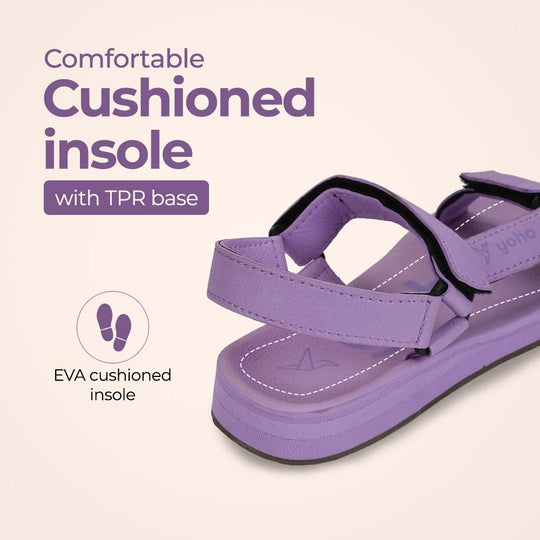 Comfortable
Cushioned insole

with TPR base

EVA cushioned insole

yoho