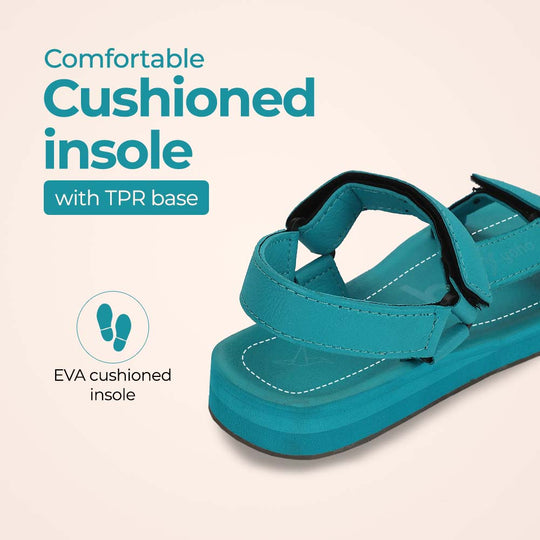 Comfortable
Cushioned insole

with TPR base

EVA cushioned insole