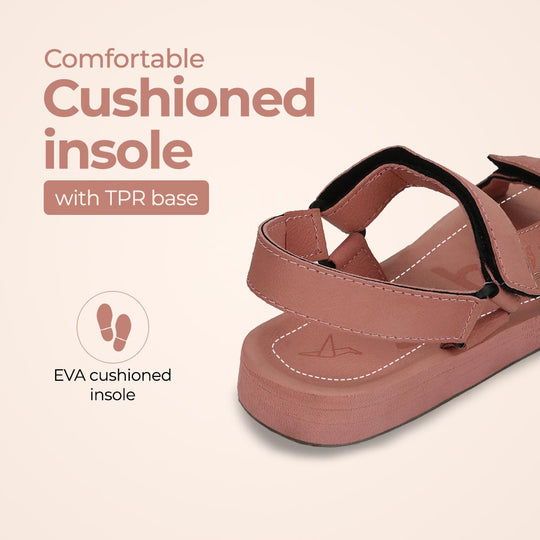 Comfortable
Cushioned
insole
with TPR base

EVA cushioned insole