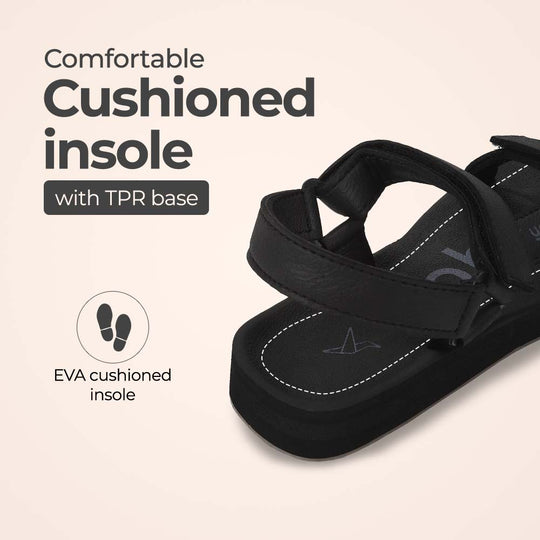 Comfortable
Cushioned insole
with TPR base

EVA cushioned insole